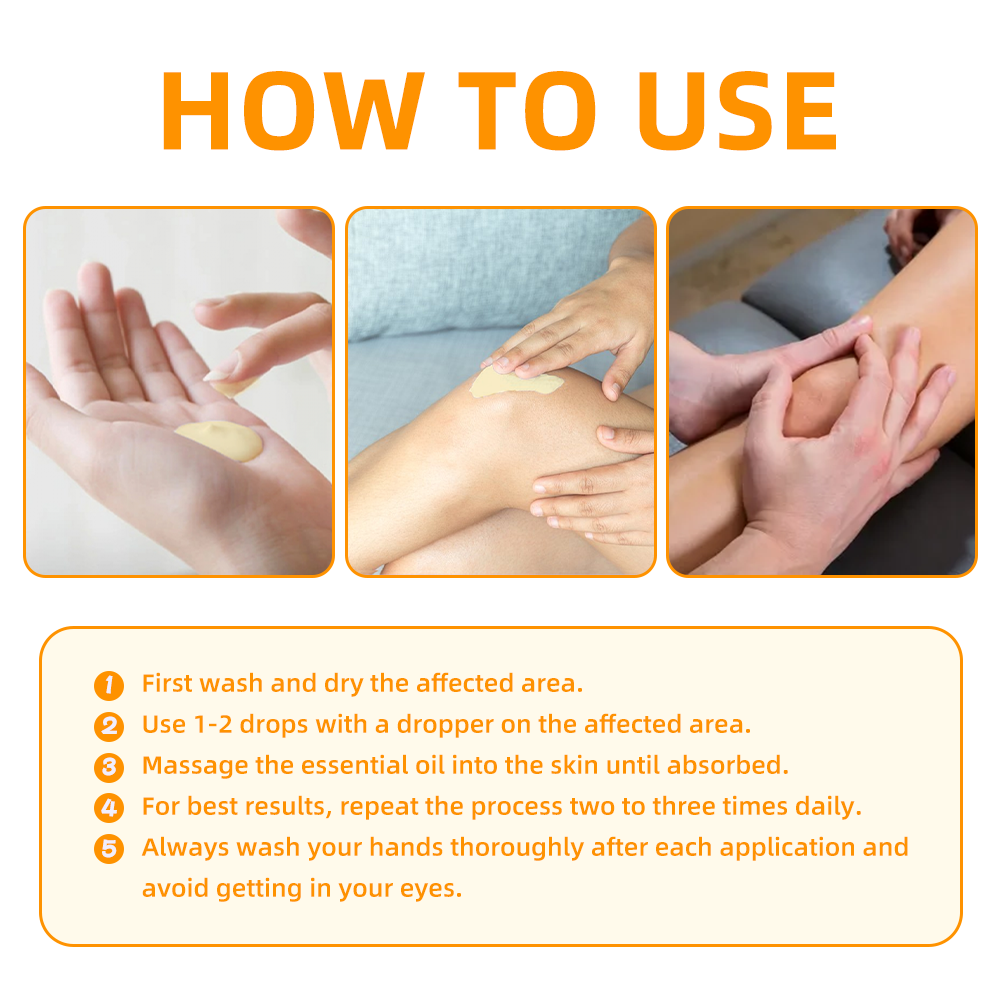 HOW TO USE

1 First wash and dry the affected area.
2 Use 1-2 drops with a dropper on the affected area.
3 Massage the essential oil into the skin until absorbed.
4 For best results, repeat the process two to three times daily.
5 Always wash your hands thoroughly after each application and avoid getting in your eyes.